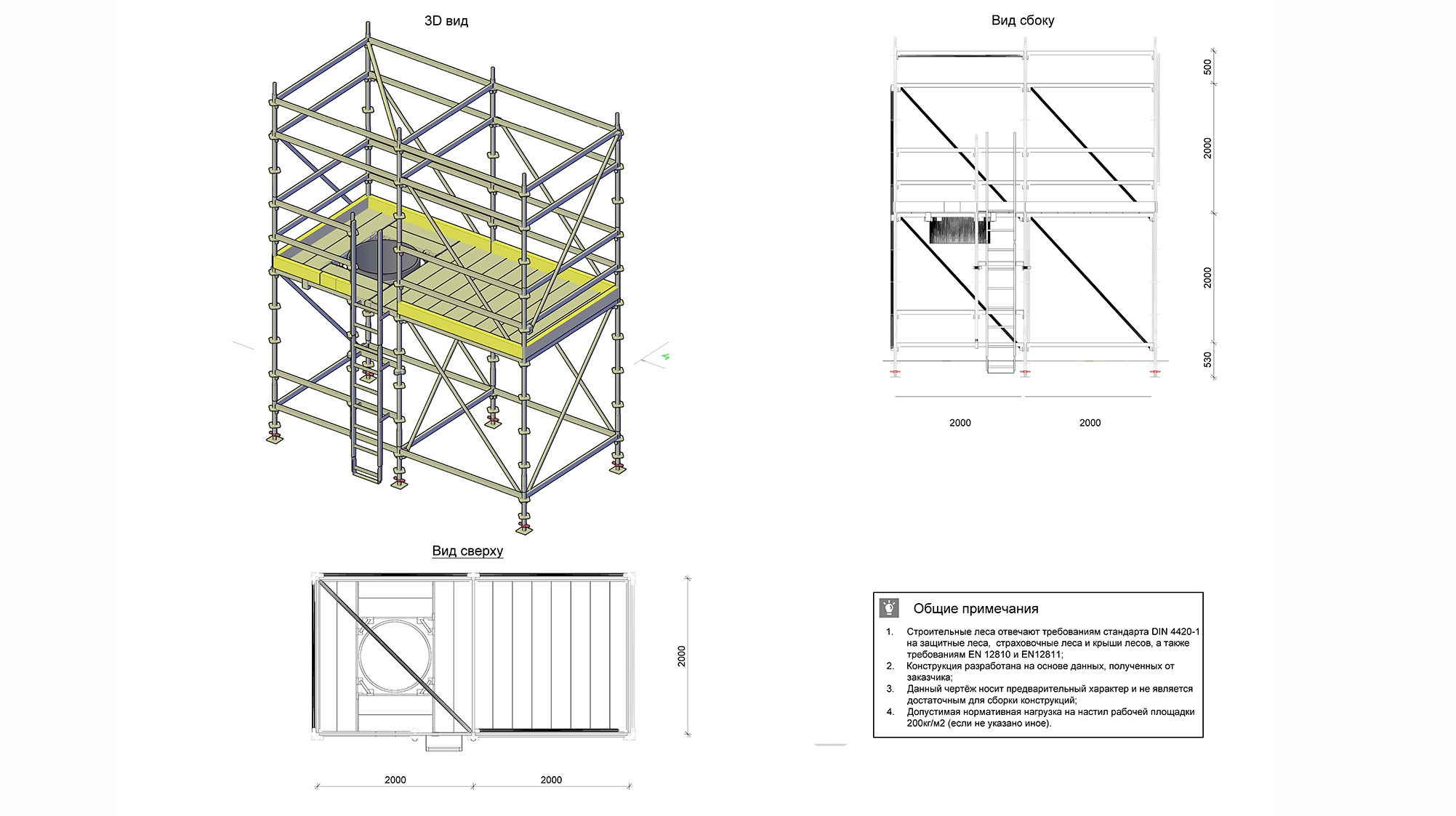 3D вид

Вид сбоку

500

2000

2000

530

2000 2000

Вид сверху

2000

2000 2000

Общие примечания

1. Строительные леса отвечают требованиям стандарта DIN 4420-1 на защитные леса, страховочные леса и крыши лесов, а также требованиям EN 12810 и EN12811;
2. Конструкция разработана на основе данных, полученных от заказчика;
3. Данный чертёж носит предварительный характер и не является достаточным для сборки конструкций;
4. Допустимая нормативная нагрузка на настил рабочей площадки 200кг/м2 (если не указано иное).