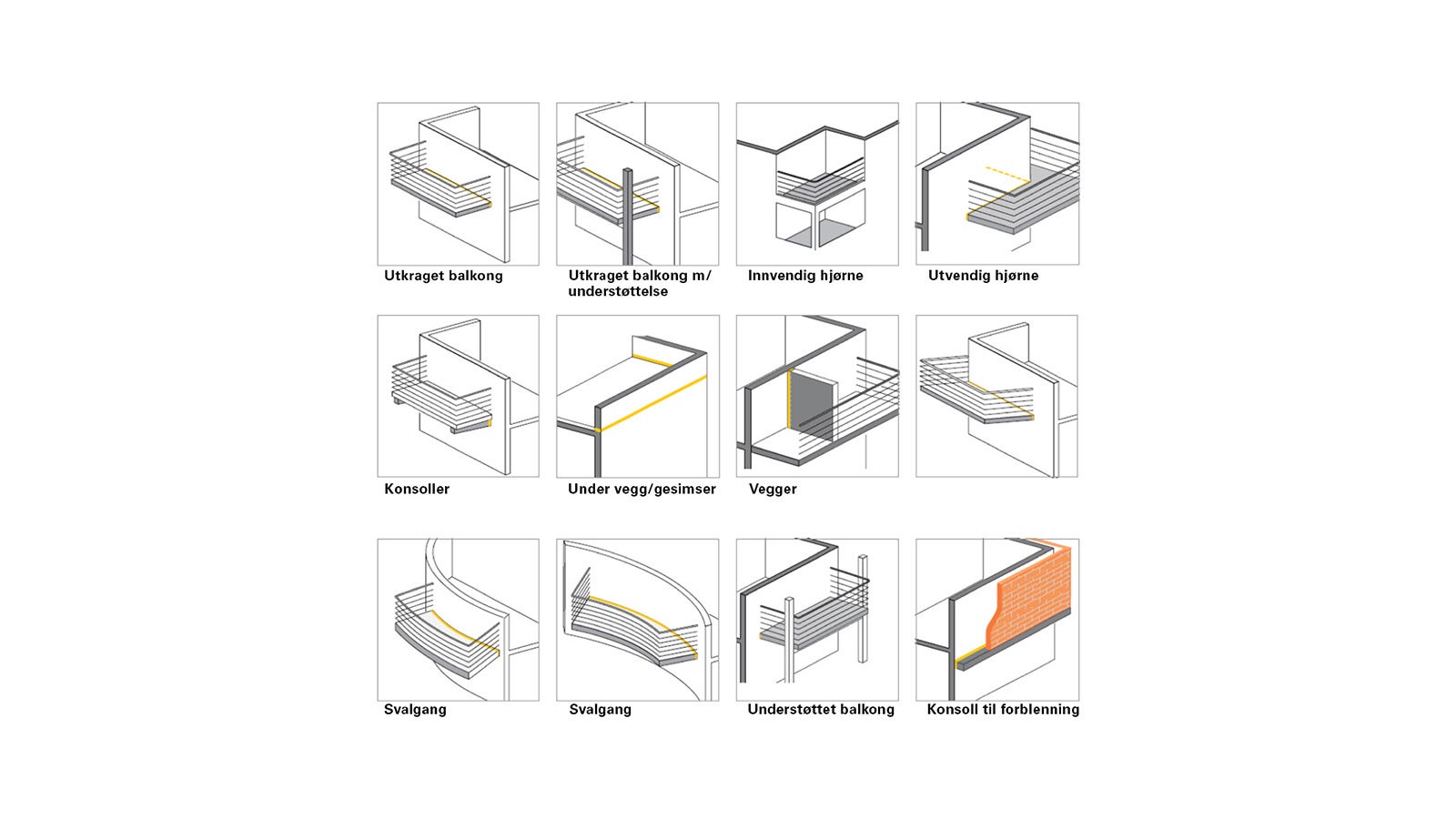 Utkraget balkong

Utkraget balkong m/ understøttelse

Innvendig hjørne

Utvendig hjørne

Konsoller

Under vegg/gesimser

Vegger

Svalgang

Svalgang

Understøttet balkong

Konsoll til forblenning