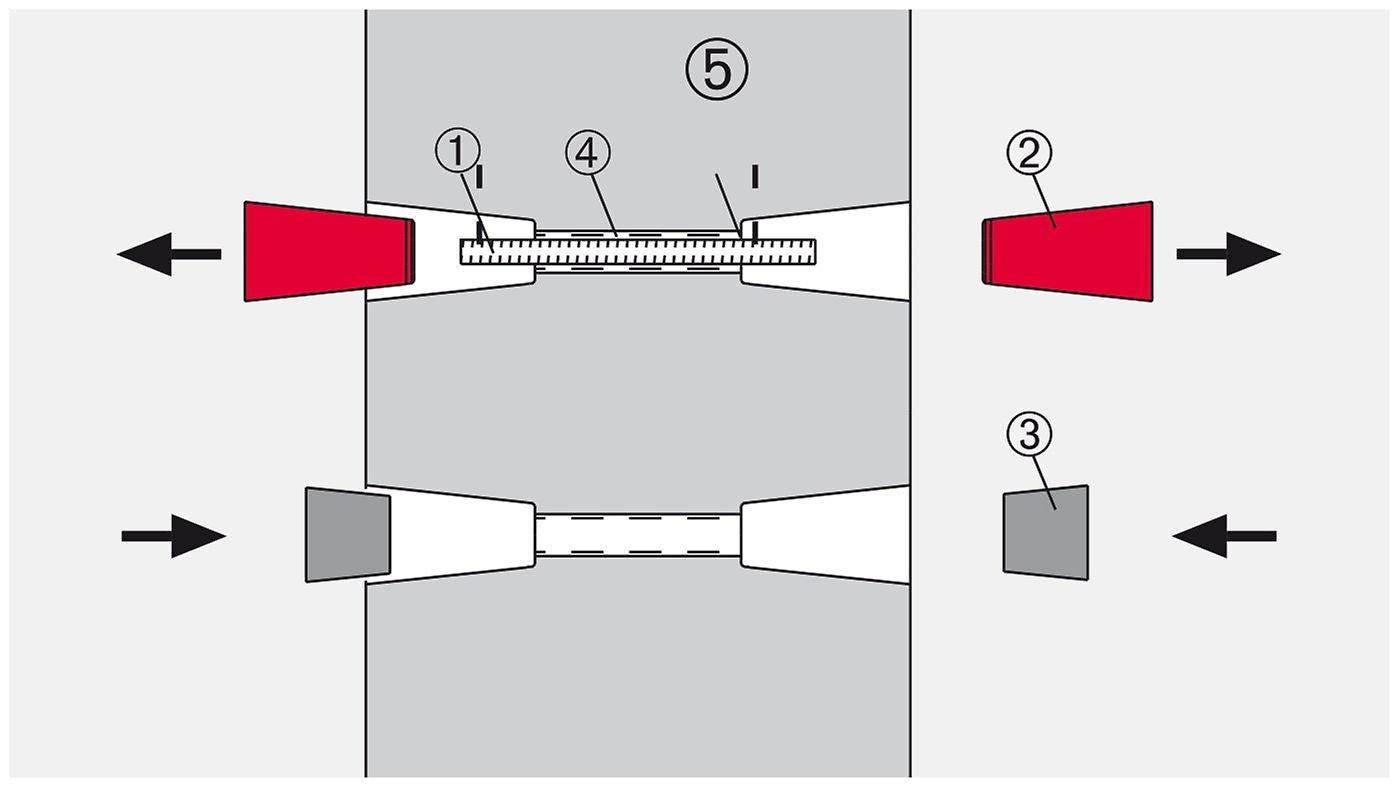 ⑤
①
④
②
③