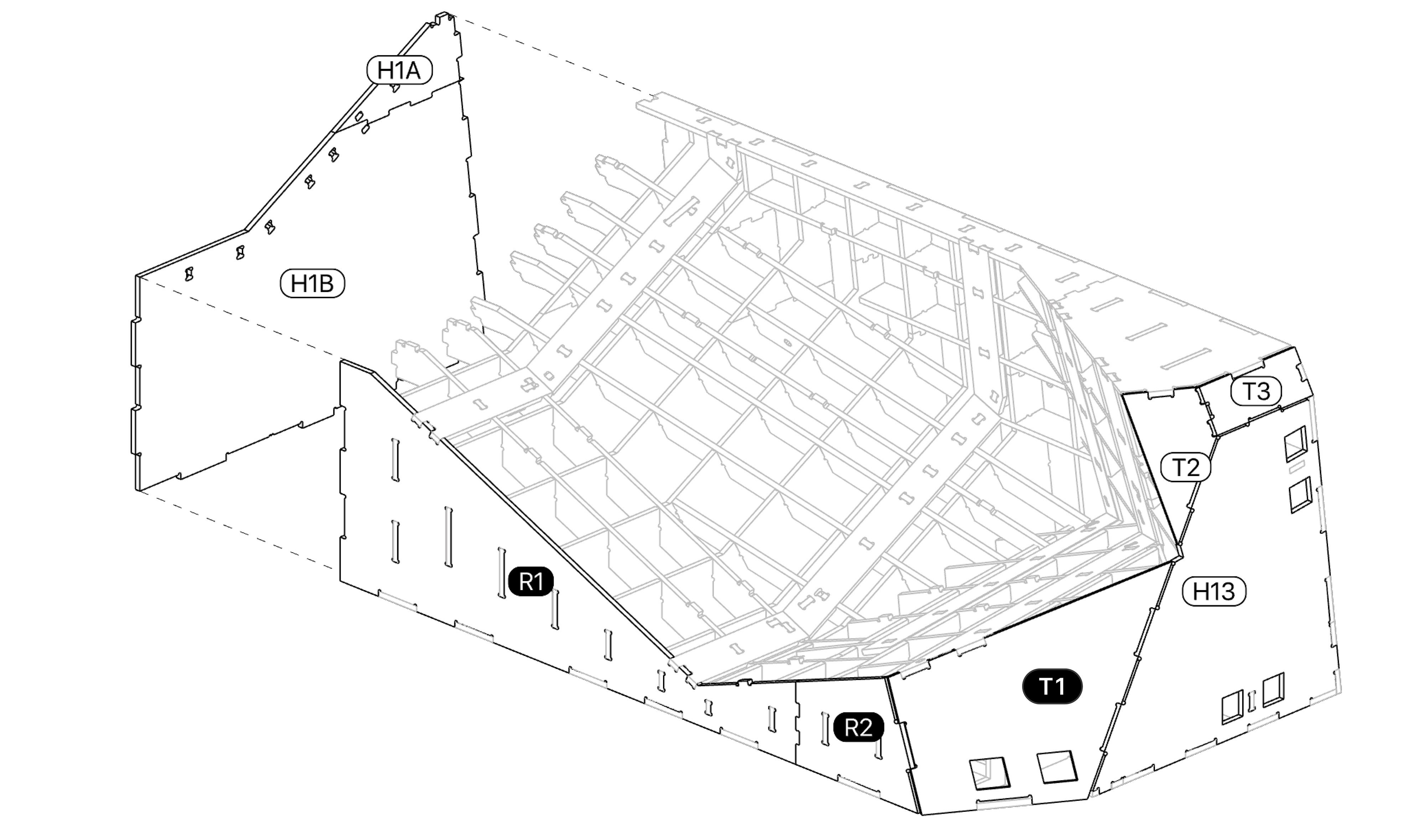 H1A
H1B
T3
T2
R1
H13
T1
R2