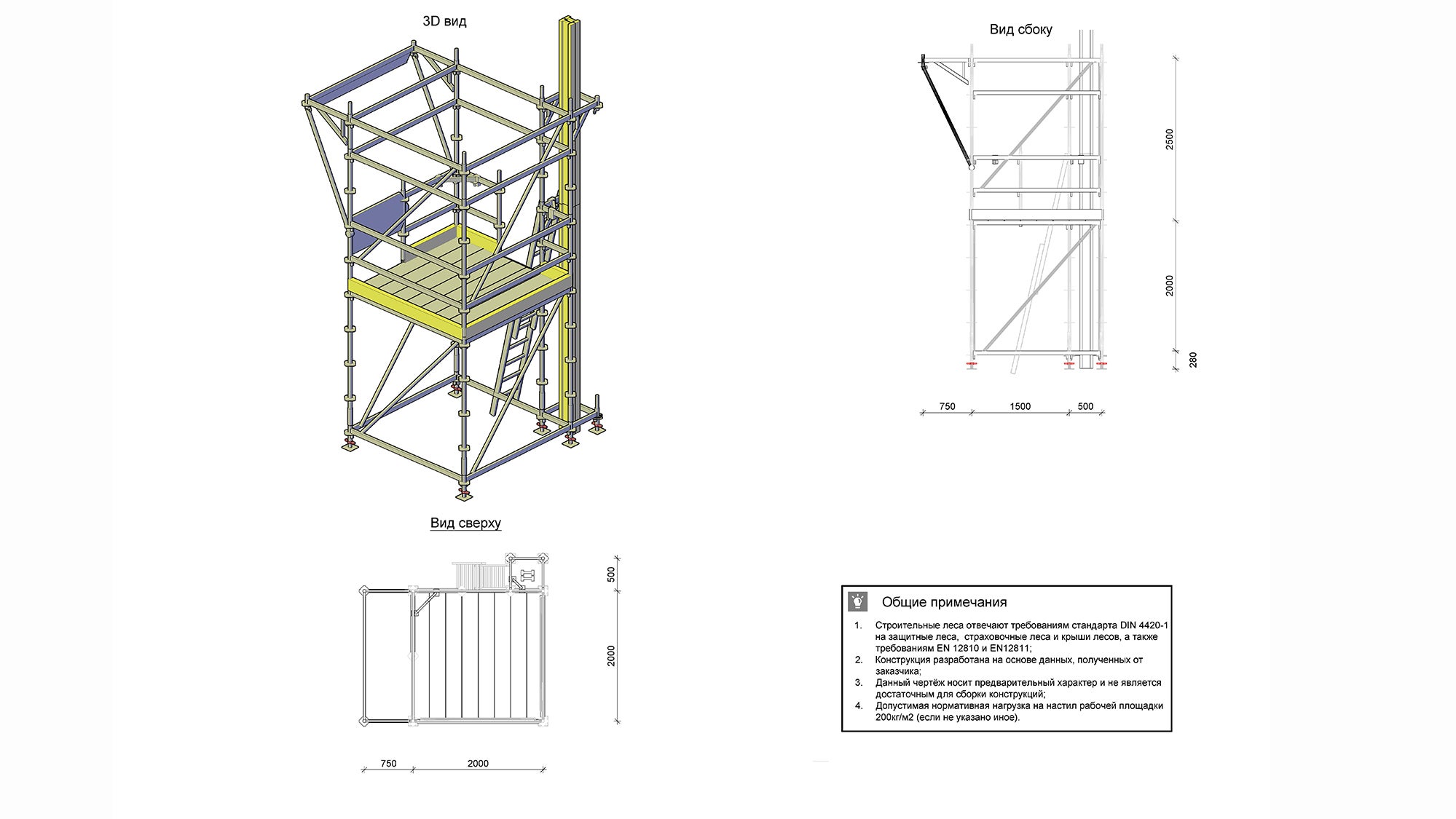 3D вид

Вид сбоку

2500

2000

280

750 1500 500

Вид сверху

500

2000

750 2000

Общие примечания

1. Строительные леса отвечают требованиям стандарта DIN 4420-1 на защитные леса, страховочные леса и крыши лесов, а также требованиям EN 12810 и EN12811;
2. Конструкция разработана на основе данных, полученных от заказчика;
3. Данный чертёж носит предварительный характер и не является достаточным для сборки конструкций;
4. Допустимая нормативная нагрузка на настил рабочей площадки 200кг/м2 (если не указано иное).