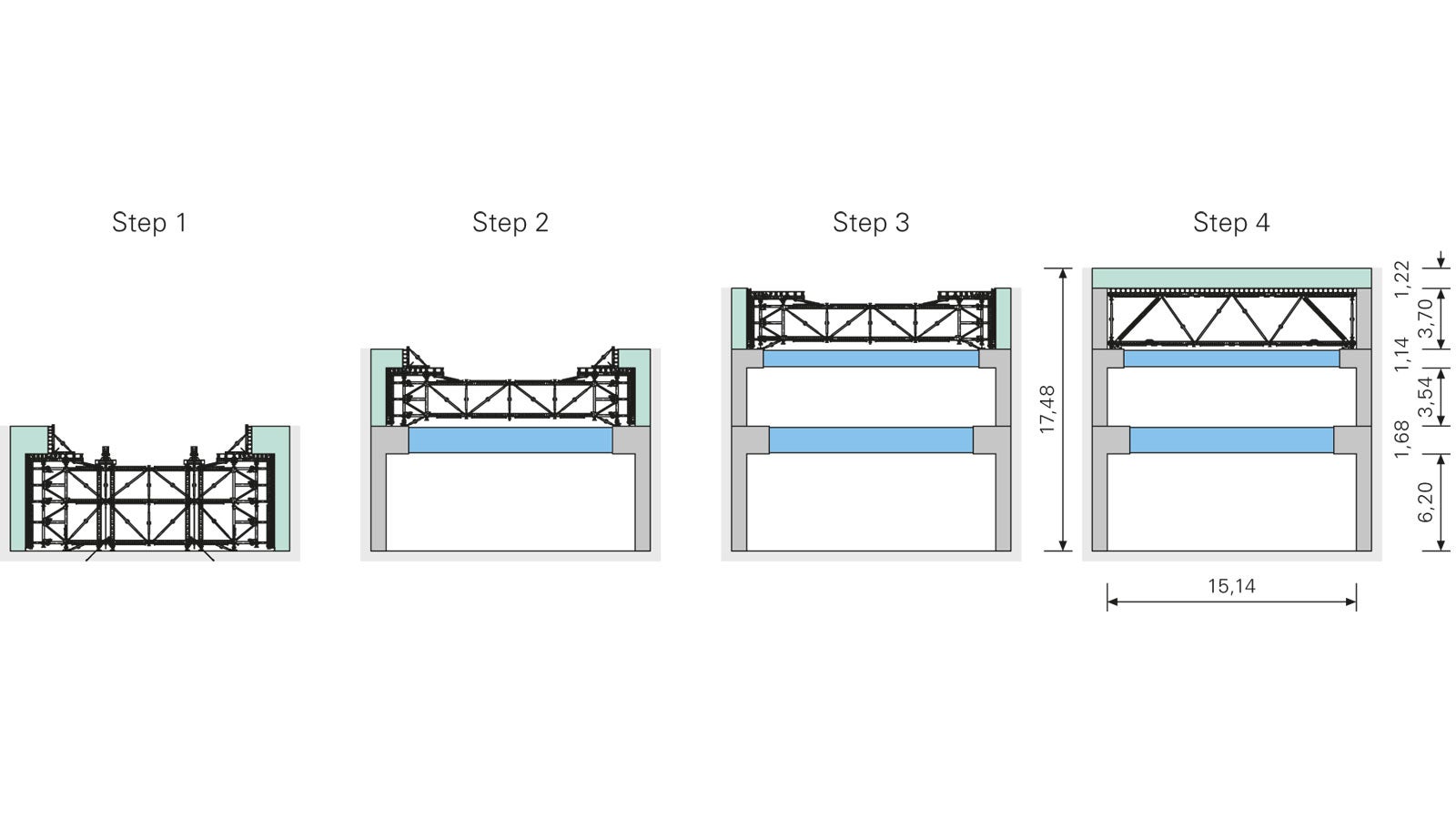 Step 1

Step 2

Step 3

Step 4

17,48

1,22

3,70

1,14

3,54

1,68

6,20

15,14