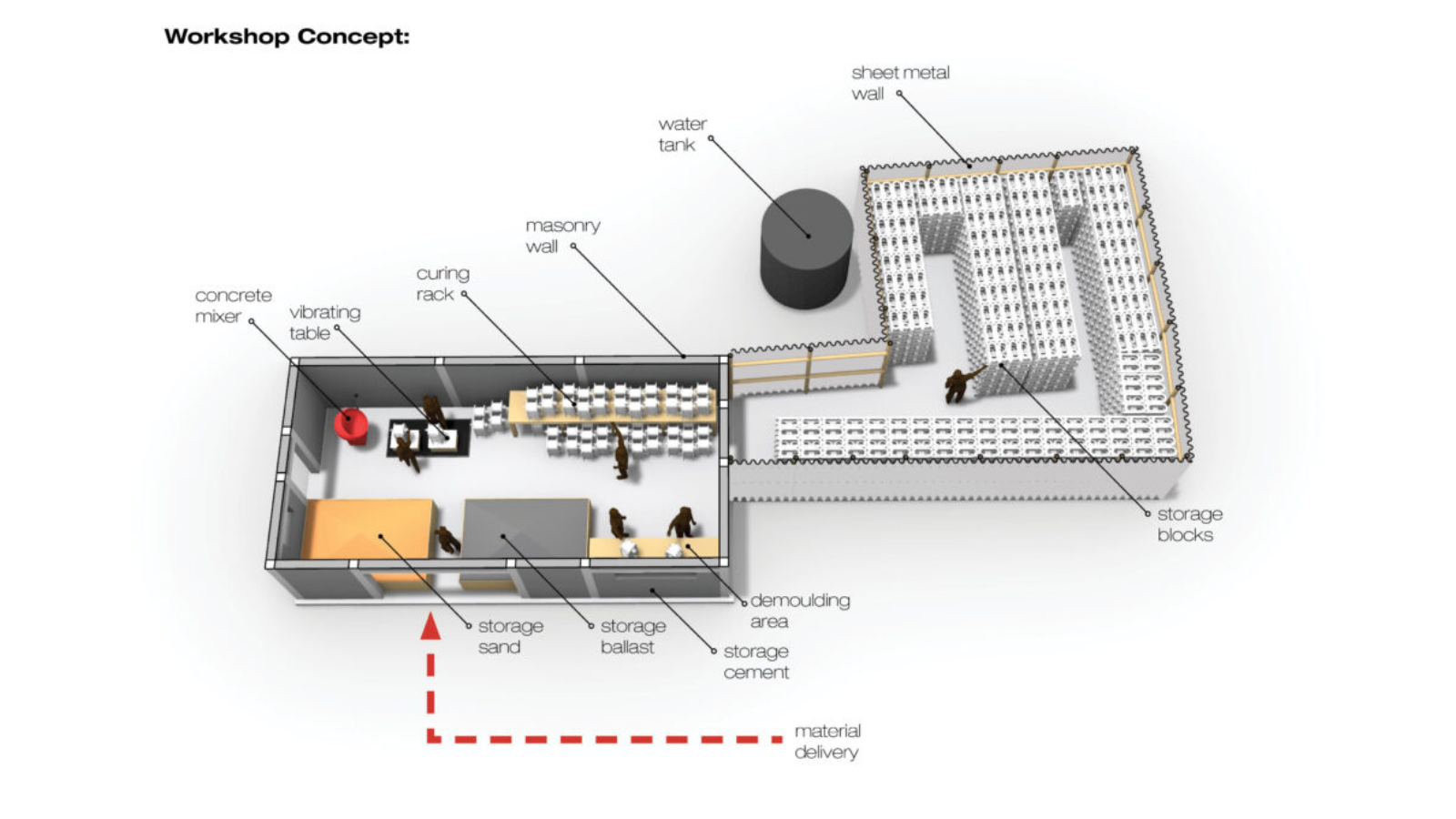 Workshop Concept:

sheet metal wall

water tank

masonry wall

curing rack

concrete mixer

vibrating table

storage blocks

demoulding area

storage sand

storage ballast

storage cement

material delivery