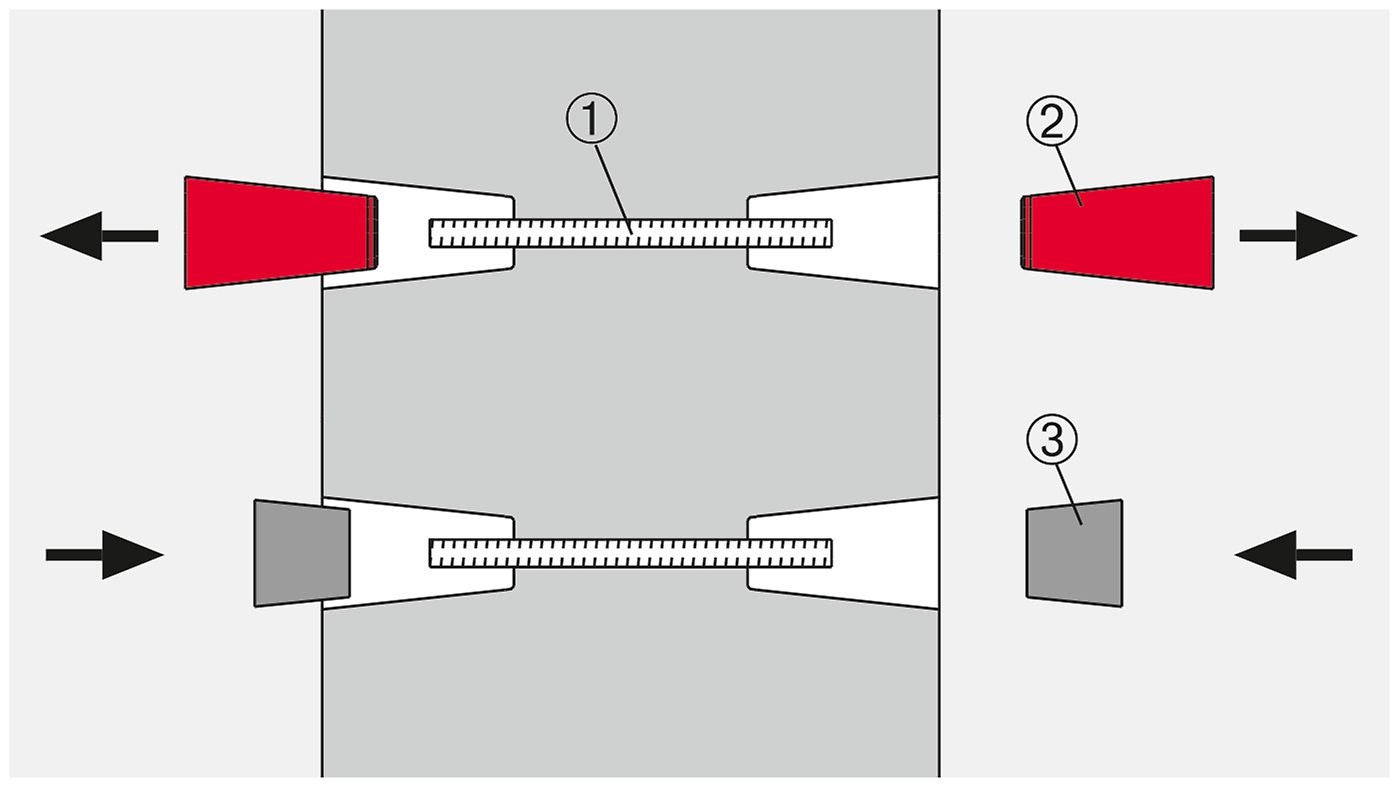 1
2
3