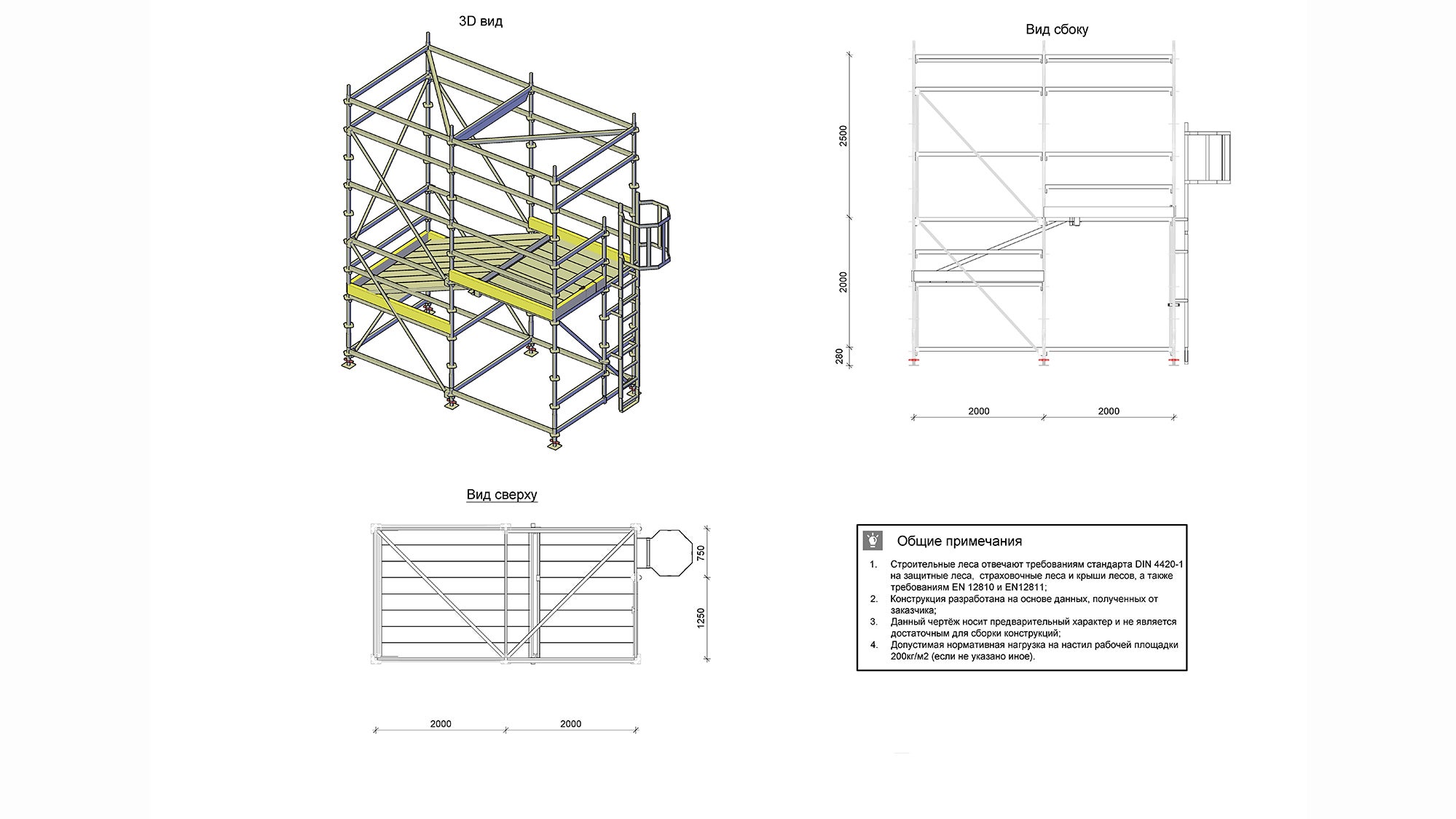 3D вид

Вид сбоку

2500

2000

280

2000 2000

Вид сверху

750

1250

2000 2000

Общие примечания

1. Строительные леса отвечают требованиям стандарта DIN 4420-1 на защитные леса, страховочные леса и крыши лесов, а также требованиям EN 12810 и EN12811;
2. Конструкция разработана на основе данных, полученных от заказчика;
3. Данный чертёж носит предварительный характер и не является достаточным для сборки конструкций;
4. Допустимая нормативная нагрузка на настил рабочей площадки 200кг/м2 (если не указано иное).